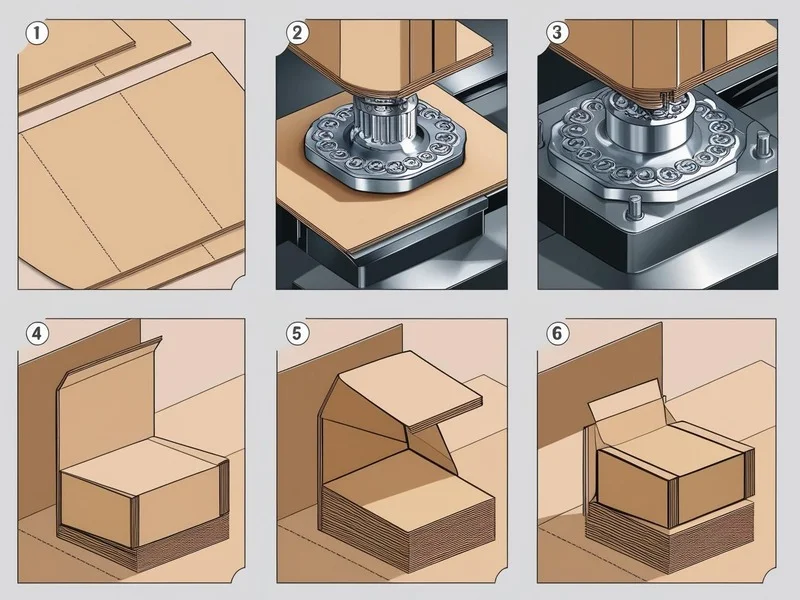 1
2
3
4
5
6